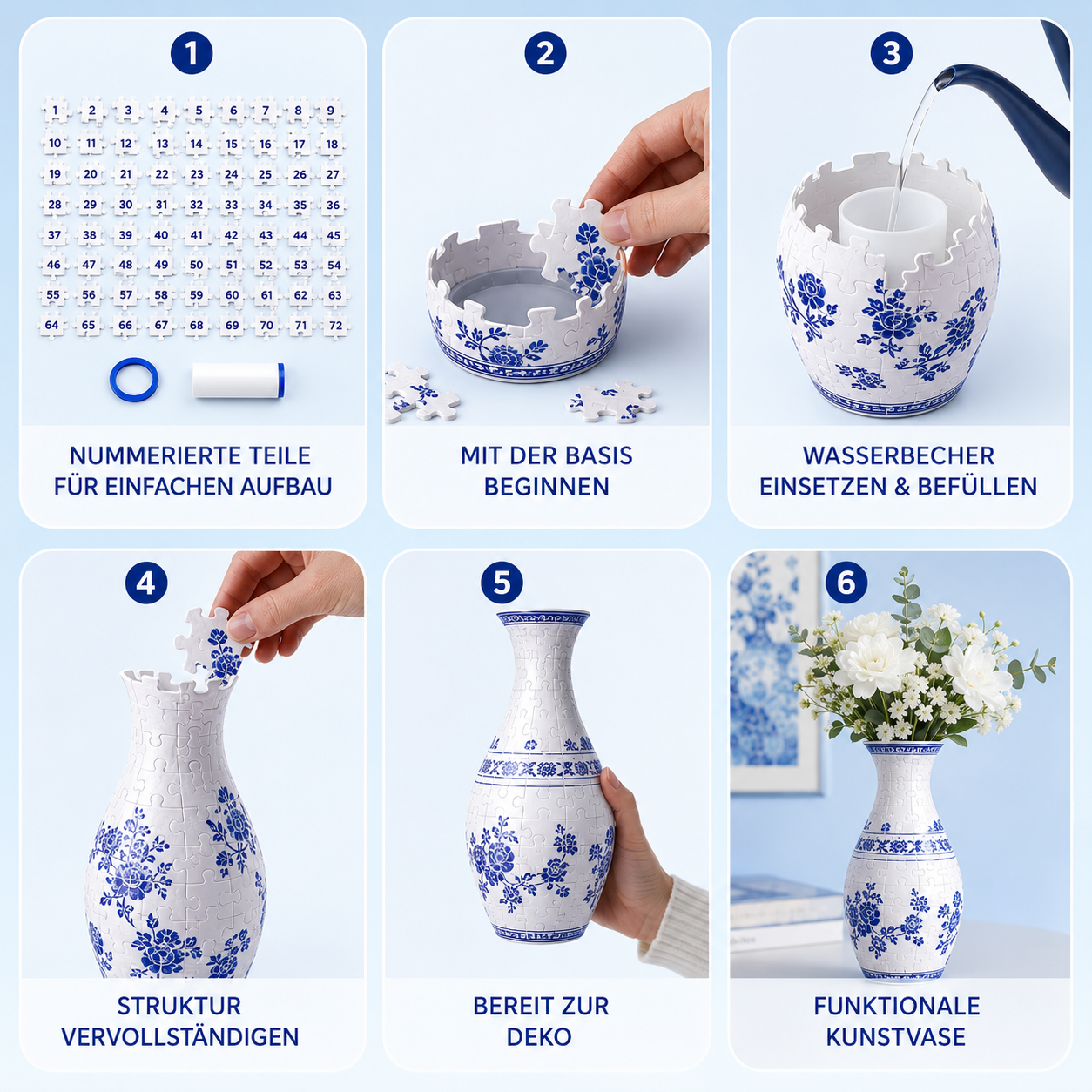 1

1 2 3 4 5 6 7 8 9
10 11 12 13 14 15 16 17 18
19 20 21 22 23 24 25 26 27
28 29 30 31 32 33 34 35 36
37 38 39 40 41 42 43 44 45
46 47 48 49 50 51 52 53 54
55 56 57 58 59 60 61 62 63
64 65 66 67 68 69 70 71 72

NUMMERIERTE TEILE FÜR EINFACHEN AUFBAU

2

MIT DER BASIS BEGINNEN

3

WASSERBECHER EINSETZEN & BEFÜLLEN

4

STRUKTUR VERVOLLSTÄNDIGEN

5

BEREIT ZUR DEKO

6

FUNKTIONALE KUNSTVASE